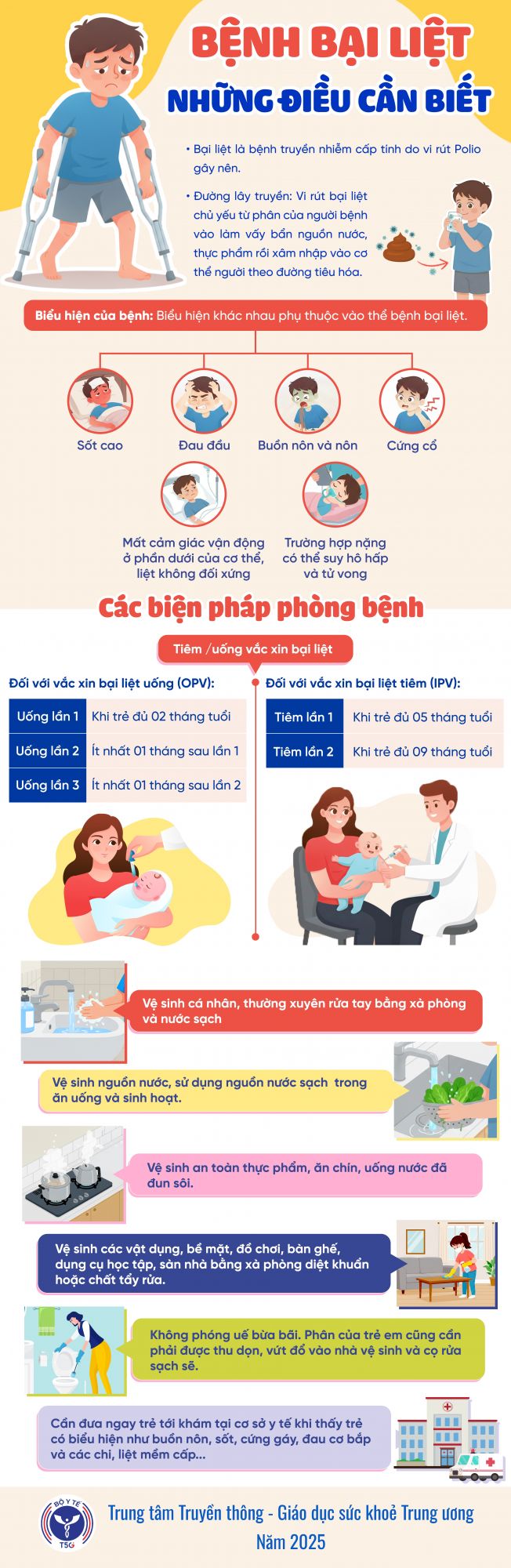 BỆNH BẠI LIỆT
NHỮNG ĐIỀU CẦN BIẾT

• Bại liệt là bệnh truyền nhiễm cấp tính do vi rút Polio gây nên.

• Đường lây truyền: Vi rút bại liệt chủ yếu từ phân của người bệnh vào làm vấy bẩn nguồn nước, thực phẩm rồi xâm nhập vào cơ thể người theo đường tiêu hóa.

Biểu hiện của bệnh: Biểu hiện khác nhau phụ thuộc vào thể bệnh bại liệt.

Sốt cao

Đau đầu

Buồn nôn và nôn

Cứng cổ

Mất cảm giác vận động ở phần dưới của cơ thể, liệt không đối xứng

Trường hợp nặng có thể suy hô hấp và tử vong

Các biện pháp phòng bệnh

Tiêm /uống vắc xin bại liệt

Đối với vắc xin bại liệt uống (OPV):

| Uống lần 1 | Khi trẻ đủ 02 tháng tuổi |
|---|---|
| Uống lần 2 | Ít nhất 01 tháng sau lần 1 |
| Uống lần 3 | Ít nhất 01 tháng sau lần 2 |

Đối với vắc xin bại liệt tiêm (IPV):

| Tiêm lần 1 | Khi trẻ đủ 05 tháng tuổi |
|---|---|
| Tiêm lần 2 | Khi trẻ đủ 09 tháng tuổi |

Vệ sinh cá nhân, thường xuyên rửa tay bằng xà phòng và nước sạch

Vệ sinh nguồn nước, sử dụng nguồn nước sạch trong ăn uống và sinh hoạt.

Vệ sinh an toàn thực phẩm, ăn chín, uống nước đã đun sôi.

Vệ sinh các vật dụng, bề mặt, đồ chơi, bàn ghế, dụng cụ học tập, sàn nhà bằng xà phòng diệt khuẩn hoặc chất tẩy rửa.

Không phóng uế bừa bãi. Phân của trẻ em cũng cần phải được thu dọn, vứt đổ vào nhà vệ sinh và cọ rửa sạch sẽ.

Cần đưa ngay trẻ tới khám tại cơ sở y tế khi thấy trẻ có biểu hiện như buồn nôn, sốt, cứng gáy, đau cơ bắp và các chi, liệt mềm cấp...

BỘ Y TẾ
T5G

Trung tâm Truyền thông - Giáo dục sức khoẻ Trung ương
Năm 2025